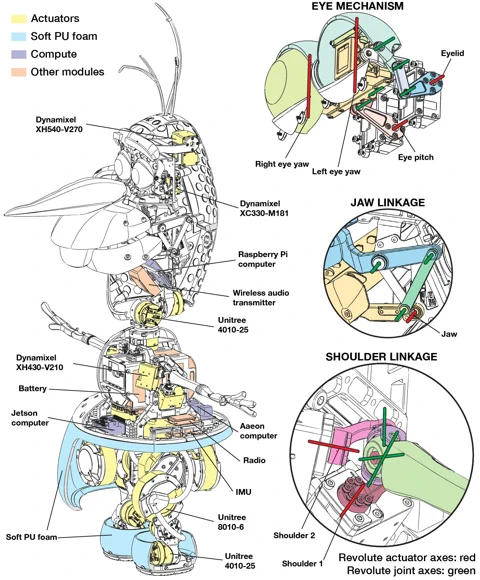 Actuators
Soft PU foam
Compute
Other modules

Dynamixel XH540-V270
Dynamixel XC330-M181
Raspberry Pi computer
Wireless audio transmitter
Unitree 4010-25
Dynamixel XH430-V210
Battery
Jetson computer
Aaeon computer
Radio
IMU
Unitree 8010-6
Soft PU foam
Unitree 4010-25

EYE MECHANISM
Eyelid
Right eye yaw
Left eye yaw
Eye pitch

JAW LINKAGE
Jaw

SHOULDER LINKAGE
Shoulder 2
Shoulder 1
Revolute actuator axes: red
Revolute joint axes: green